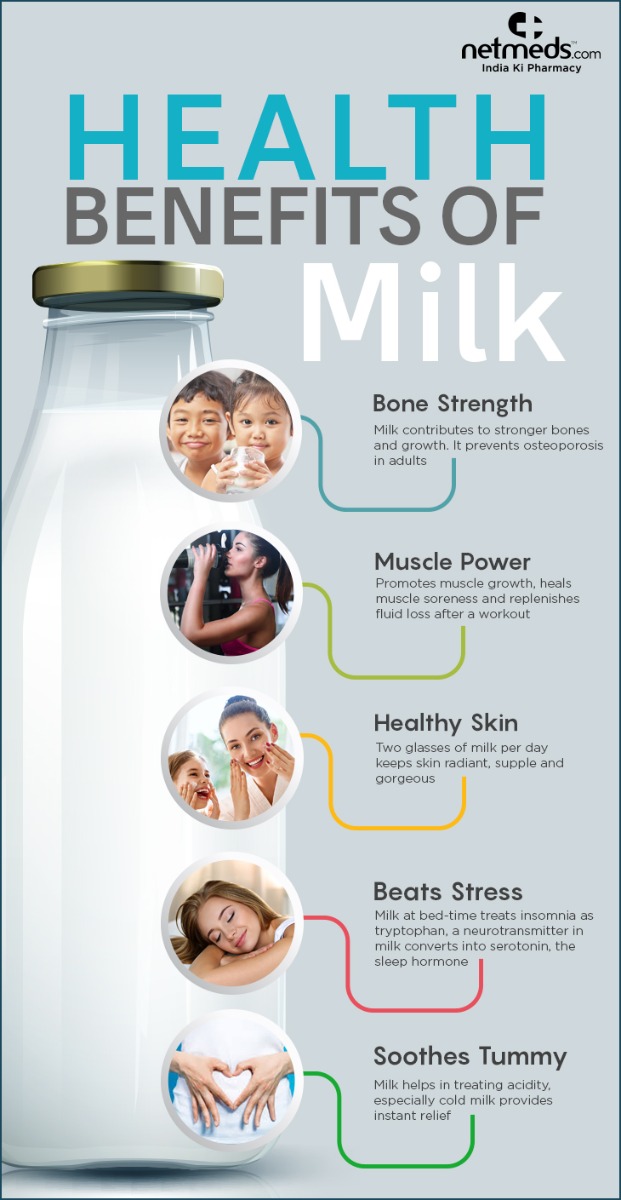 netmeds.com
India Ki Pharmacy

HEALTH BENEFITS OF Milk

Bone Strength
Milk contributes to stronger bones and growth. It prevents osteoporosis in adults

Muscle Power
Promotes muscle growth, heals muscle soreness and replenishes fluid loss after a workout

Healthy Skin
Two glasses of milk per day keeps skin radiant, supple and gorgeous

Beats Stress
Milk at bed-time treats insomnia as tryptophan, a neurotransmitter in milk converts into serotonin, the sleep hormone

Soothes Tummy
Milk helps in treating acidity, especially cold milk provides instant relief